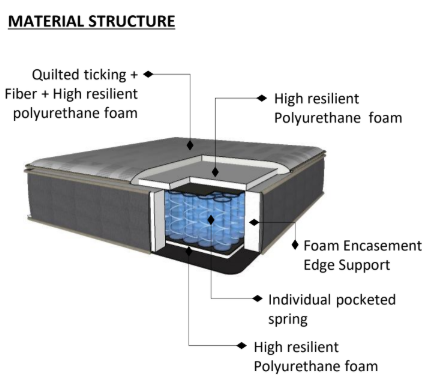 MATERIAL STRUCTURE

Quilted ticking + Fiber + High resilient polyurethane foam

High resilient Polyurethane foam

Foam Encasement Edge Support

Individual pocketed spring

High resilient Polyurethane foam